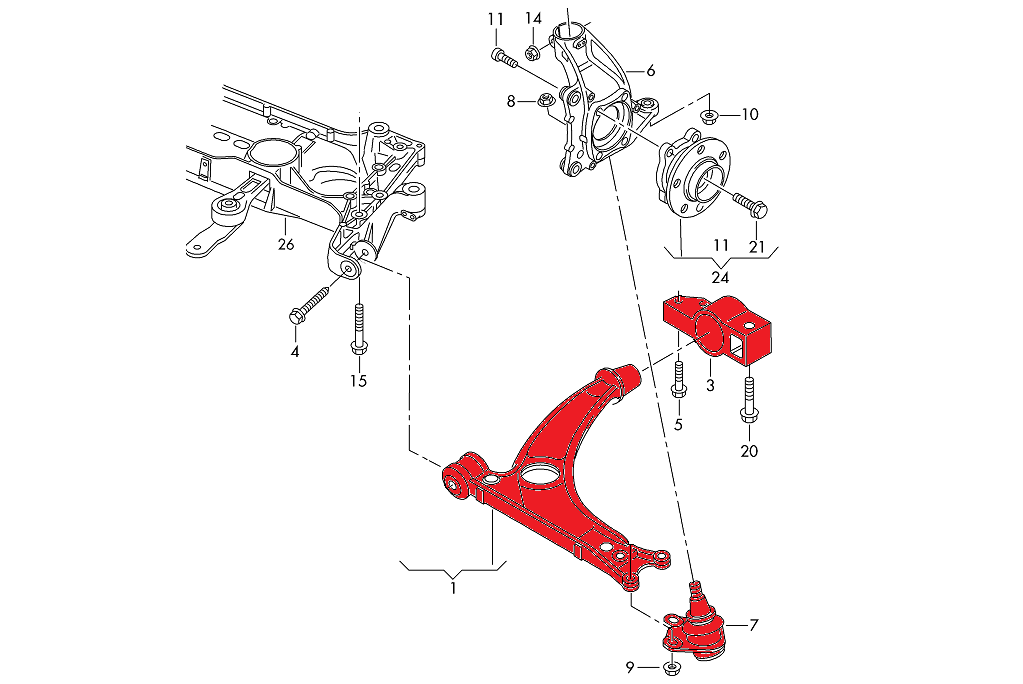 11
14
6
8
10
26
11
21
24
4
15
3
5
20
1
7
9