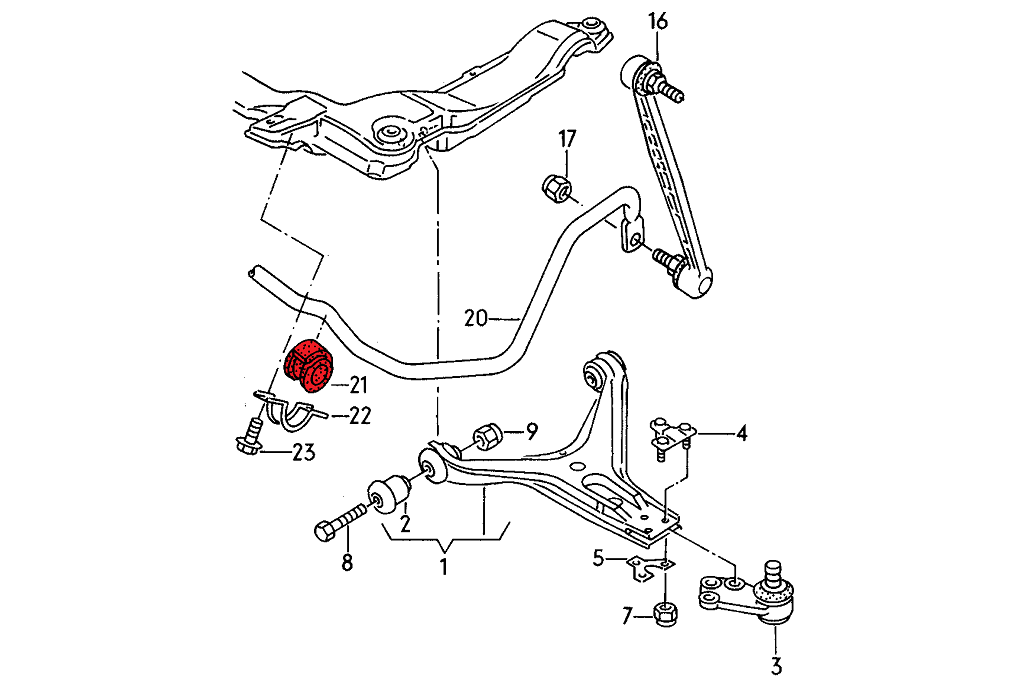 16
17
20
21
22
23
9
4
2
8
1
5
7
3